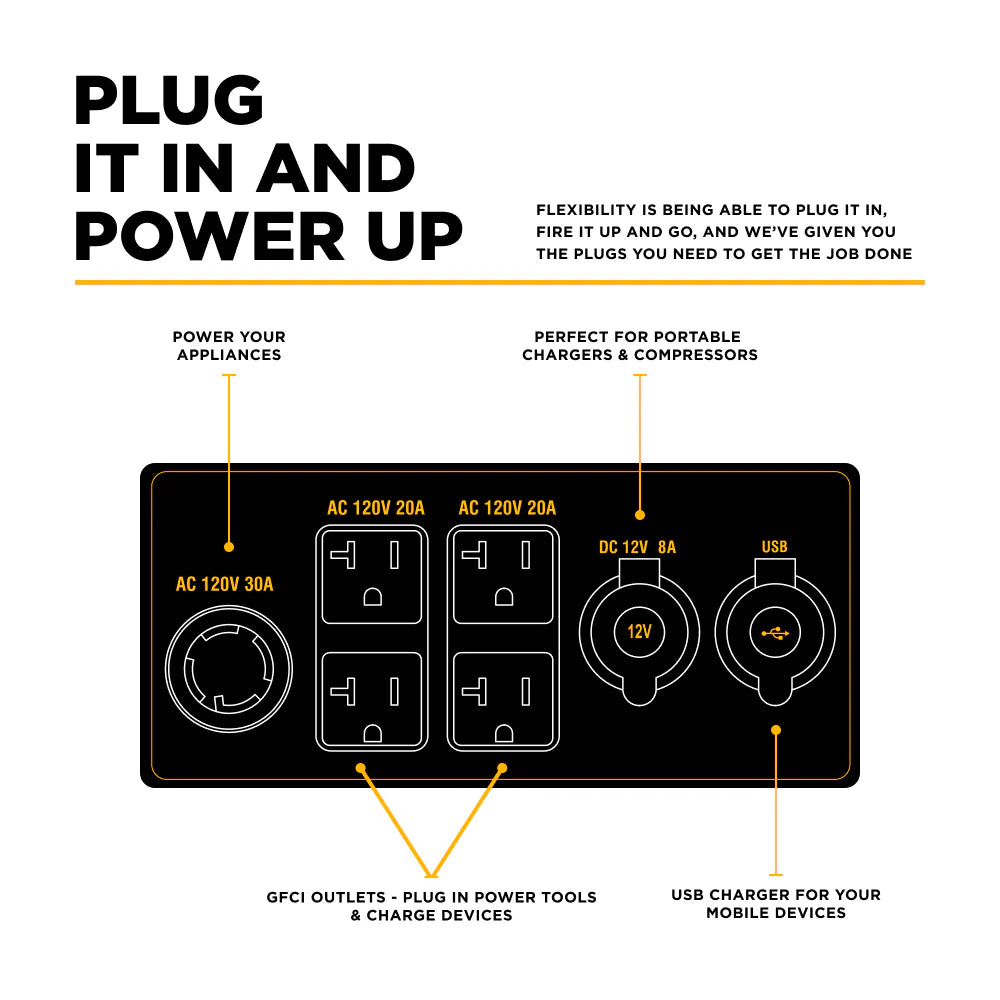 PLUG IT IN AND POWER UP

FLEXIBILITY IS BEING ABLE TO PLUG IT IN, FIRE IT UP AND GO, AND WE'VE GIVEN YOU THE PLUGS YOU NEED TO GET THE JOB DONE

POWER YOUR APPLIANCES

PERFECT FOR PORTABLE CHARGERS & COMPRESSORS

AC 120V 30A

AC 120V 20A

AC 120V 20A

DC 12V 8A

12V

USB

GFCI OUTLETS - PLUG IN POWER TOOLS & CHARGE DEVICES

USB CHARGER FOR YOUR MOBILE DEVICES