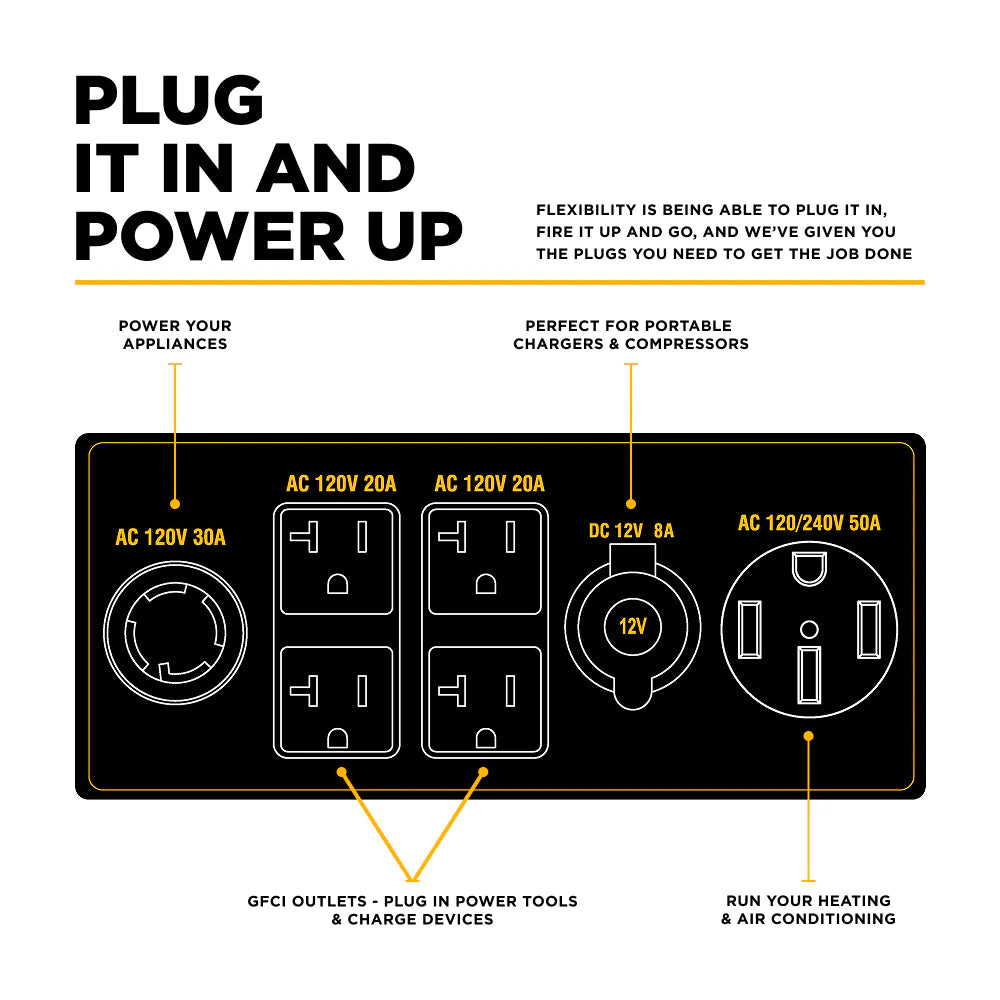 PLUG
IT IN AND
POWER UP

FLEXIBILITY IS BEING ABLE TO PLUG IT IN, FIRE IT UP AND GO, AND WE'VE GIVEN YOU THE PLUGS YOU NEED TO GET THE JOB DONE

POWER YOUR APPLIANCES

PERFECT FOR PORTABLE CHARGERS & COMPRESSORS

AC 120V 30A

AC 120V 20A

AC 120V 20A

DC 12V 8A

12V

AC 120/240V 50A

GFCI OUTLETS - PLUG IN POWER TOOLS & CHARGE DEVICES

RUN YOUR HEATING & AIR CONDITIONING